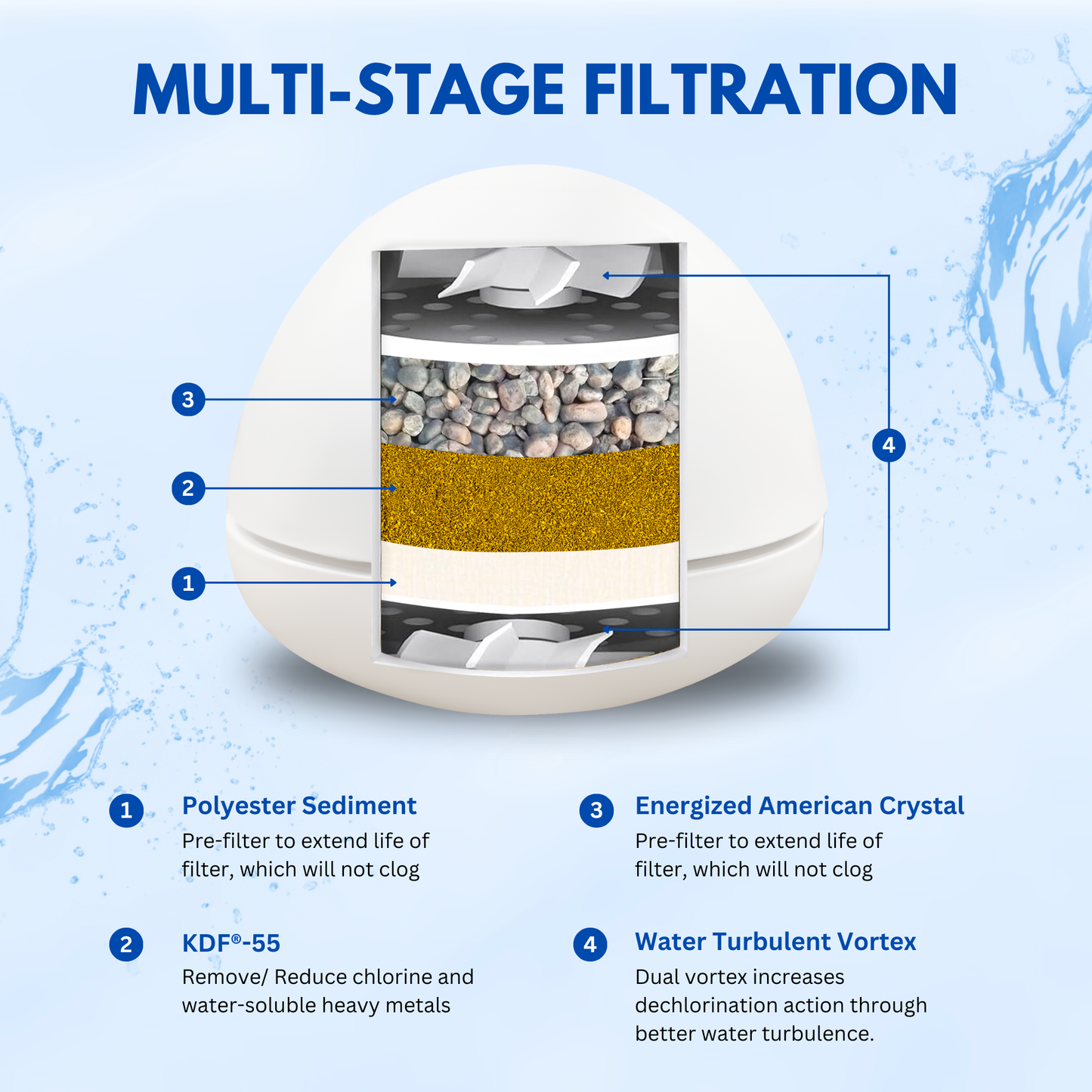 MULTI-STAGE FILTRATION

3

2

1

4

1 Polyester Sediment
Pre-filter to extend life of filter, which will not clog

2 KDF®-55
Remove/ Reduce chlorine and water-soluble heavy metals

3 Energized American Crystal
Pre-filter to extend life of filter, which will not clog

4 Water Turbulent Vortex
Dual vortex increases dechlorination action through better water turbulence.