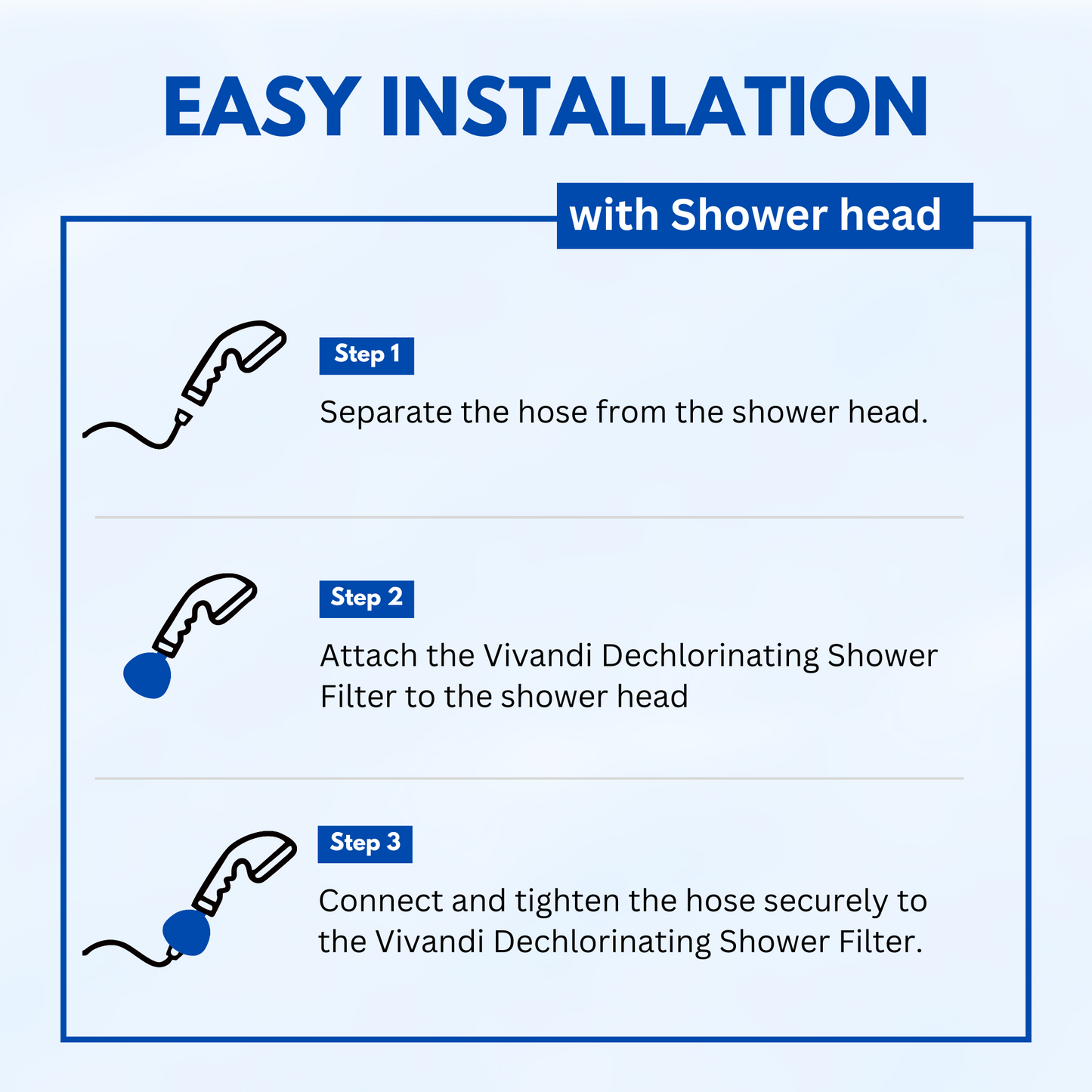 EASY INSTALLATION

with Shower head

Step 1

Separate the hose from the shower head.

Step 2

Attach the Vivandi Dechlorinating Shower Filter to the shower head

Step 3

Connect and tighten the hose securely to the Vivandi Dechlorinating Shower Filter.