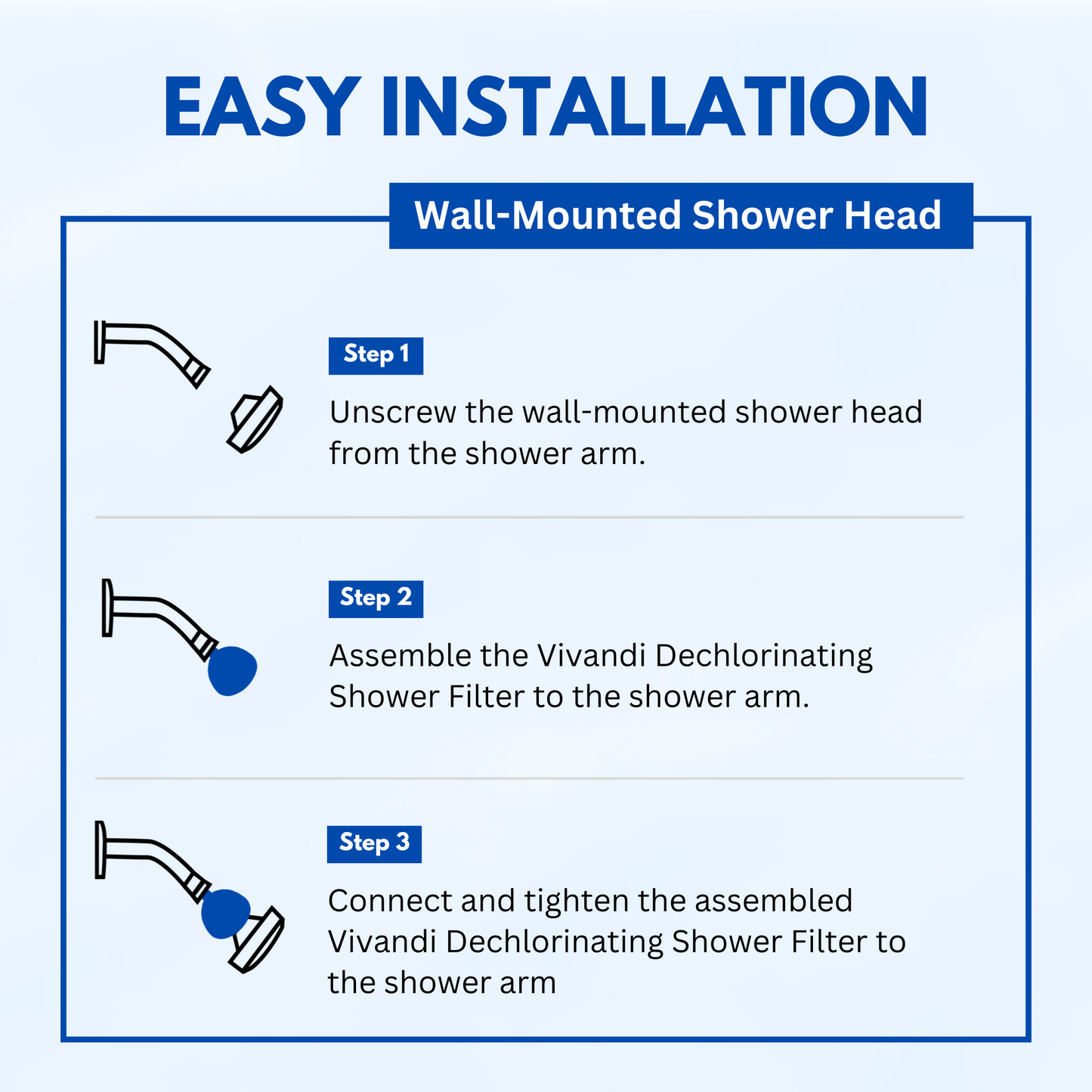 EASY INSTALLATION

Wall-Mounted Shower Head

Step 1

Unscrew the wall-mounted shower head from the shower arm.

Step 2

Assemble the Vivandi Dechlorinating Shower Filter to the shower arm.

Step 3

Connect and tighten the assembled Vivandi Dechlorinating Shower Filter to the shower arm