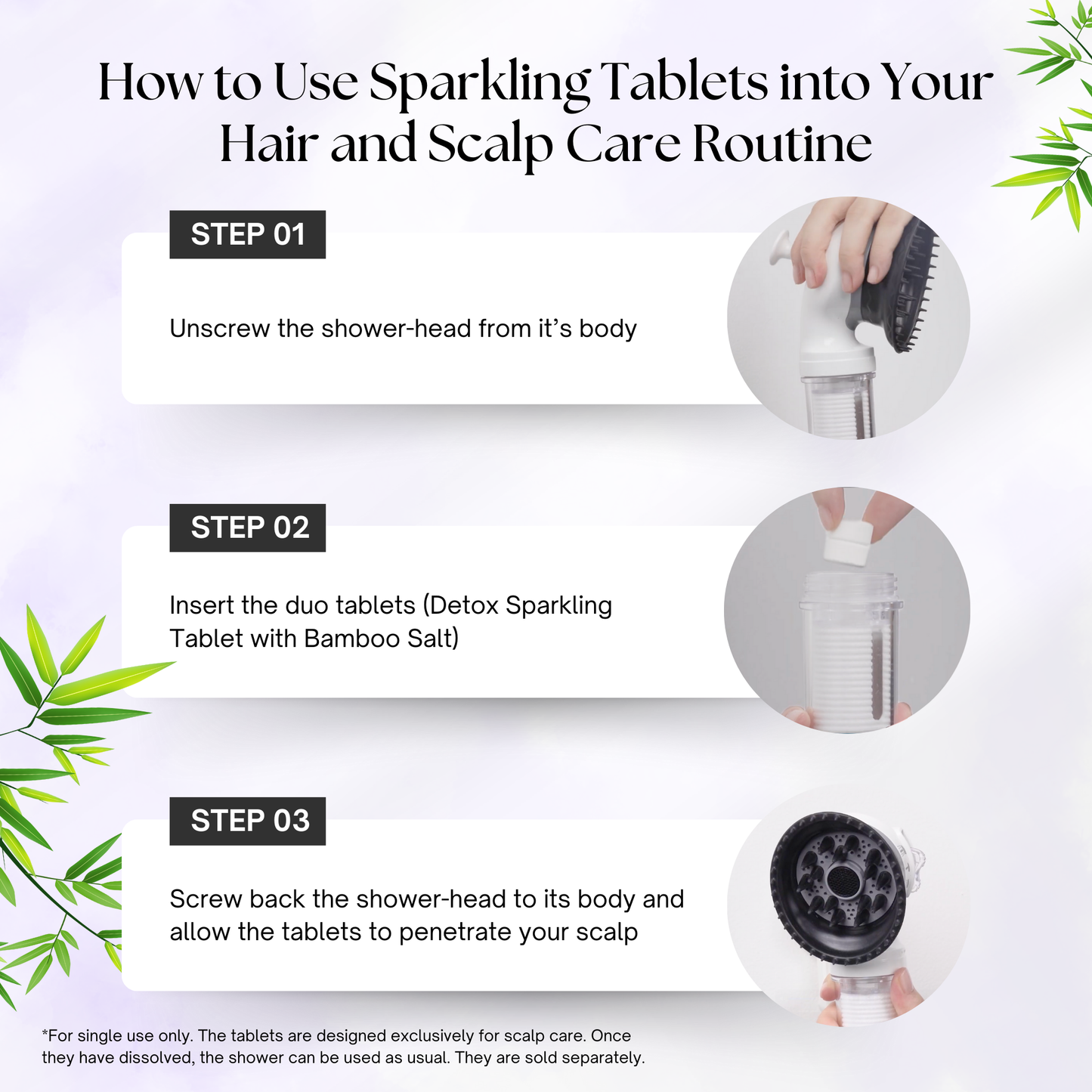 How to Use Sparkling Tablets into Your Hair and Scalp Care Routine

STEP 01

Unscrew the shower-head from it's body

STEP 02

Insert the duo tablets (Detox Sparkling Tablet with Bamboo Salt)

STEP 03

Screw back the shower-head to its body and allow the tablets to penetrate your scalp

*For single use only. The tablets are designed exclusively for scalp care. Once they have dissolved, the shower can be used as usual. They are sold separately.