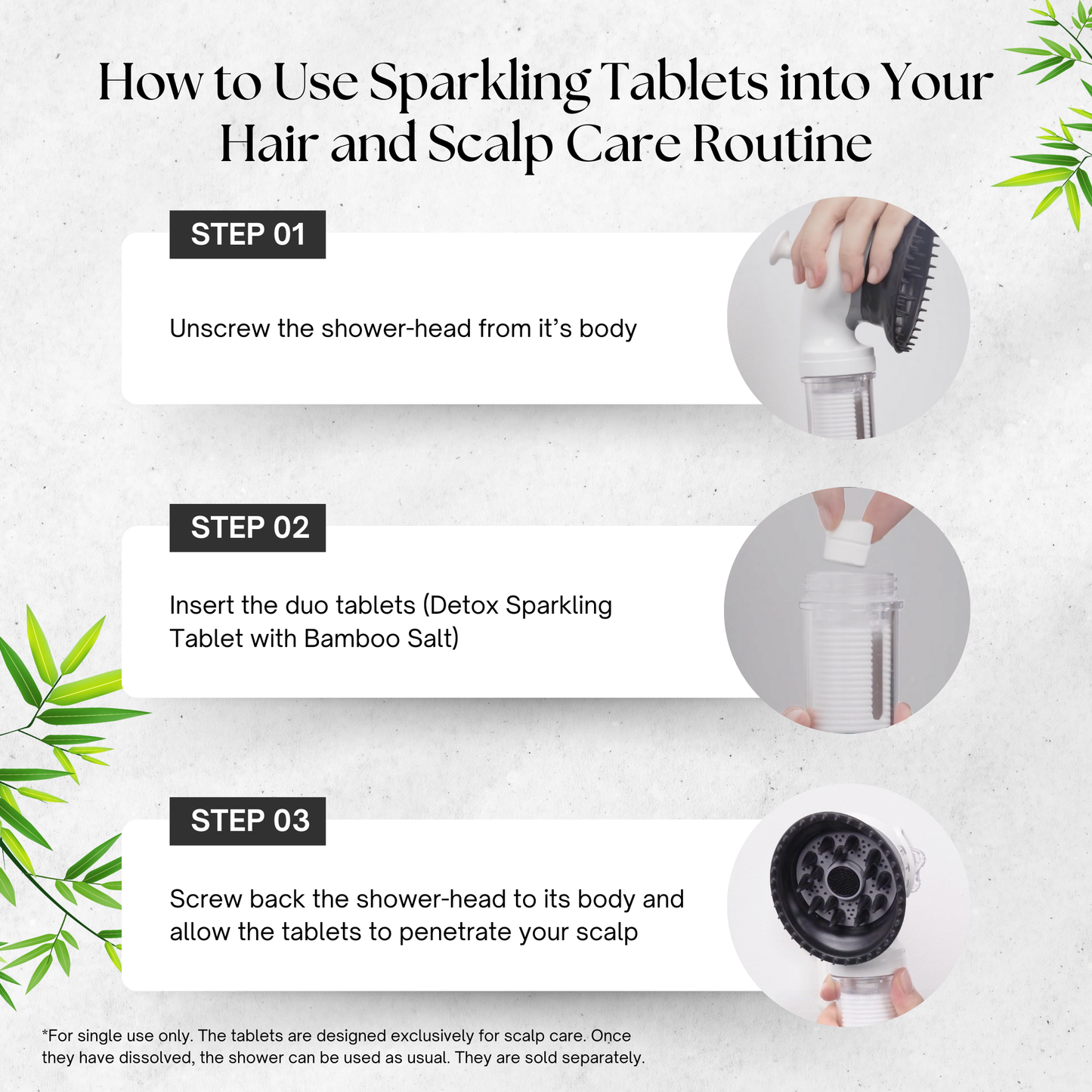 How to Use Sparkling Tablets into Your Hair and Scalp Care Routine

STEP 01

Unscrew the shower-head from it's body

STEP 02

Insert the duo tablets (Detox Sparkling Tablet with Bamboo Salt)

STEP 03

Screw back the shower-head to its body and allow the tablets to penetrate your scalp

*For single use only. The tablets are designed exclusively for scalp care. Once they have dissolved, the shower can be used as usual. They are sold separately.