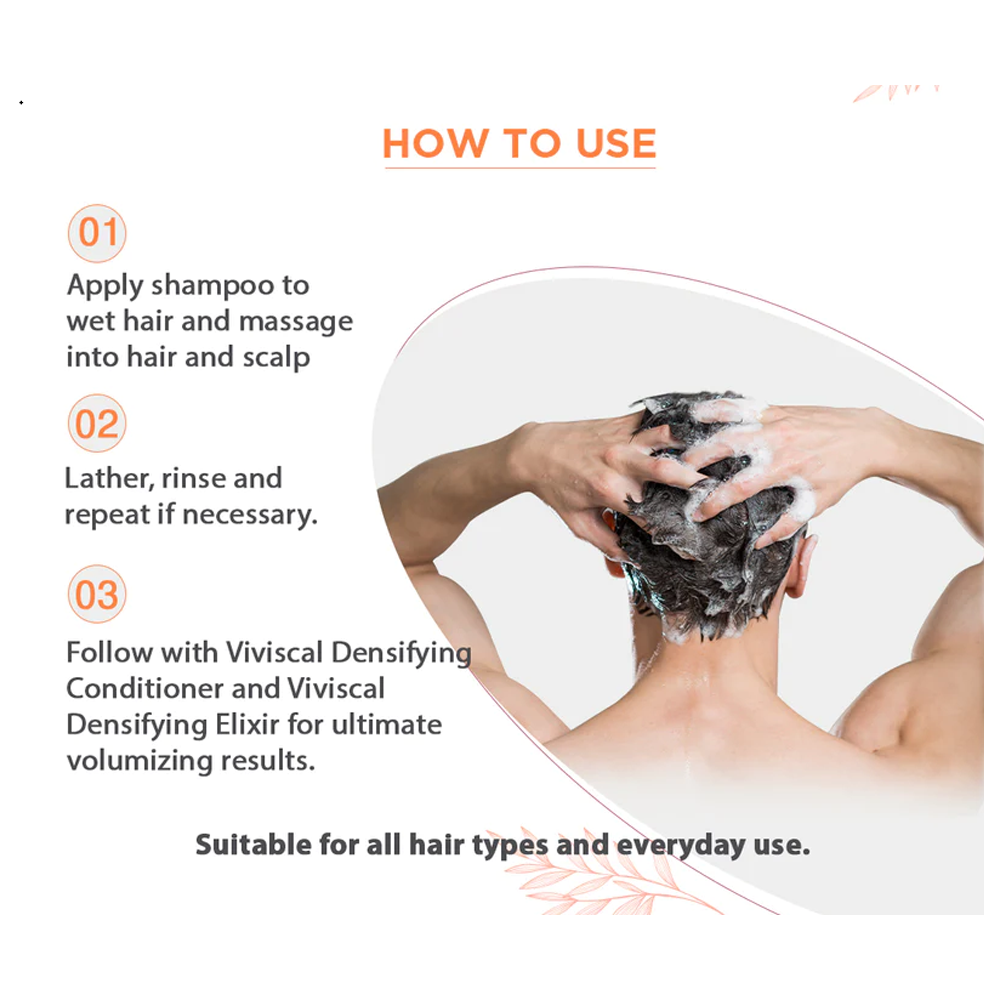 HOW TO USE

01

Apply shampoo to wet hair and massage into hair and scalp

02

Lather, rinse and repeat if necessary.

03

Follow with Viviscal Densifying Conditioner and Viviscal Densifying Elixir for ultimate volumizing results.

Suitable for all hair types and everyday use.