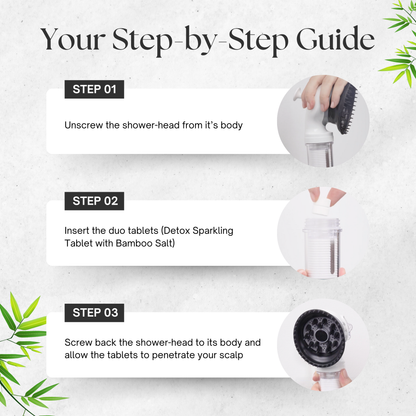 Your Step-by-Step Guide

STEP 01

Unscrew the shower-head from it's body

STEP 02

Insert the duo tablets (Detox Sparkling Tablet with Bamboo Salt)

STEP 03

Screw back the shower-head to its body and allow the tablets to penetrate your scalp