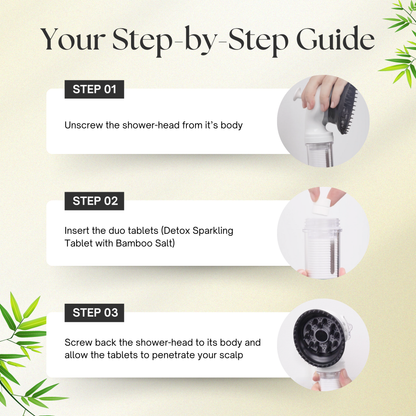 Your Step-by-Step Guide

STEP 01

Unscrew the shower-head from it's body

STEP 02

Insert the duo tablets (Detox Sparkling Tablet with Bamboo Salt)

STEP 03

Screw back the shower-head to its body and allow the tablets to penetrate your scalp