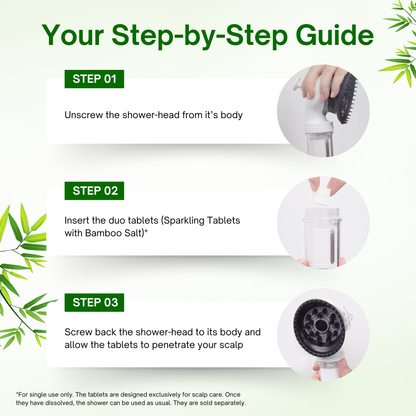 Your Step-by-Step Guide

STEP 01

Unscrew the shower-head from it's body

STEP 02

Insert the duo tablets (Sparkling Tablets with Bamboo Salt)*

STEP 03

Screw back the shower-head to its body and allow the tablets to penetrate your scalp

*For single use only. The tablets are designed exclusively for scalp care. Once they have dissolved, the shower can be used as usual. They are sold separately.