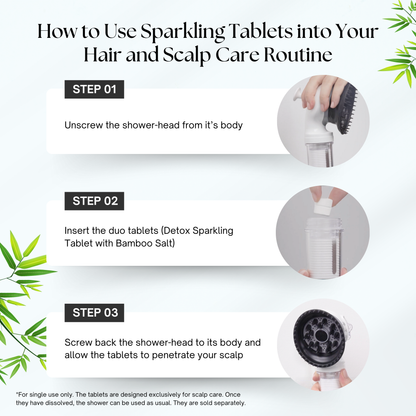 How to Use Sparkling Tablets into Your Hair and Scalp Care Routine

STEP 01

Unscrew the shower-head from it's body

STEP 02

Insert the duo tablets (Detox Sparkling Tablet with Bamboo Salt)

STEP 03

Screw back the shower-head to its body and allow the tablets to penetrate your scalp

*For single use only. The tablets are designed exclusively for scalp care. Once they have dissolved, the shower can be used as usual. They are sold separately.