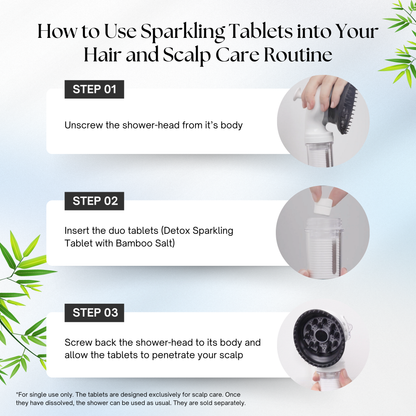 How to Use Sparkling Tablets into Your Hair and Scalp Care Routine

STEP 01

Unscrew the shower-head from it's body

STEP 02

Insert the duo tablets (Detox Sparkling Tablet with Bamboo Salt)

STEP 03

Screw back the shower-head to its body and allow the tablets to penetrate your scalp

*For single use only. The tablets are designed exclusively for scalp care. Once they have dissolved, the shower can be used as usual. They are sold separately.