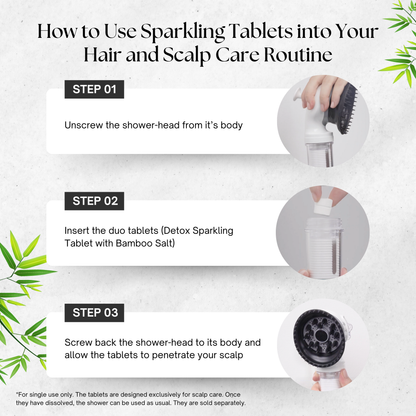 How to Use Sparkling Tablets into Your Hair and Scalp Care Routine

STEP 01

Unscrew the shower-head from it's body

STEP 02

Insert the duo tablets (Detox Sparkling Tablet with Bamboo Salt)

STEP 03

Screw back the shower-head to its body and allow the tablets to penetrate your scalp

*For single use only. The tablets are designed exclusively for scalp care. Once they have dissolved, the shower can be used as usual. They are sold separately.